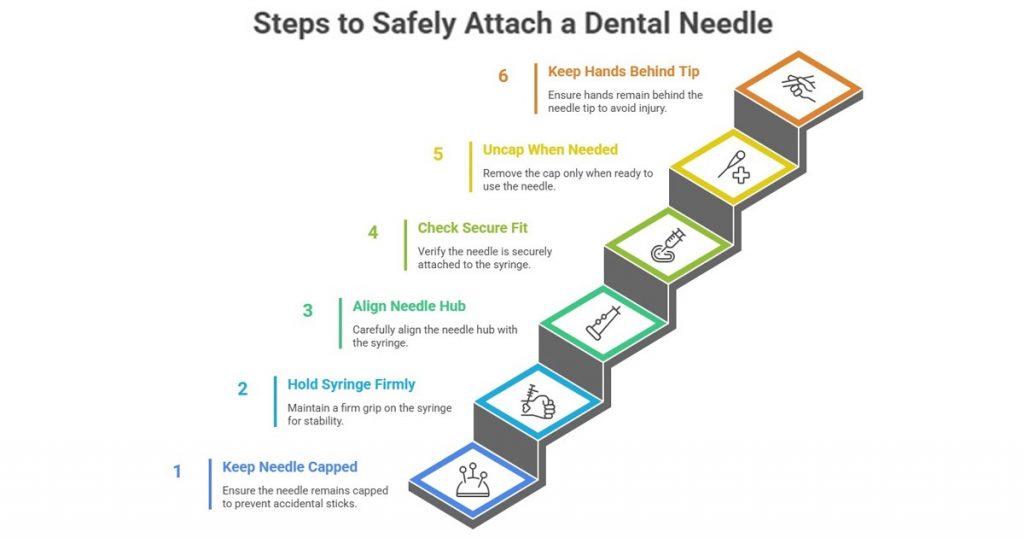 Steps to Safely Attach a Dental Needle

6
Keep Hands Behind Tip
Ensure hands remain behind the needle tip to avoid injury.

5
Uncap When Needed
Remove the cap only when ready to use the needle.

4
Check Secure Fit
Verify the needle is securely attached to the syringe.

3
Align Needle Hub
Carefully align the needle hub with the syringe.

2
Hold Syringe Firmly
Maintain a firm grip on the syringe for stability.

1
Keep Needle Capped
Ensure the needle remains capped to prevent accidental sticks.