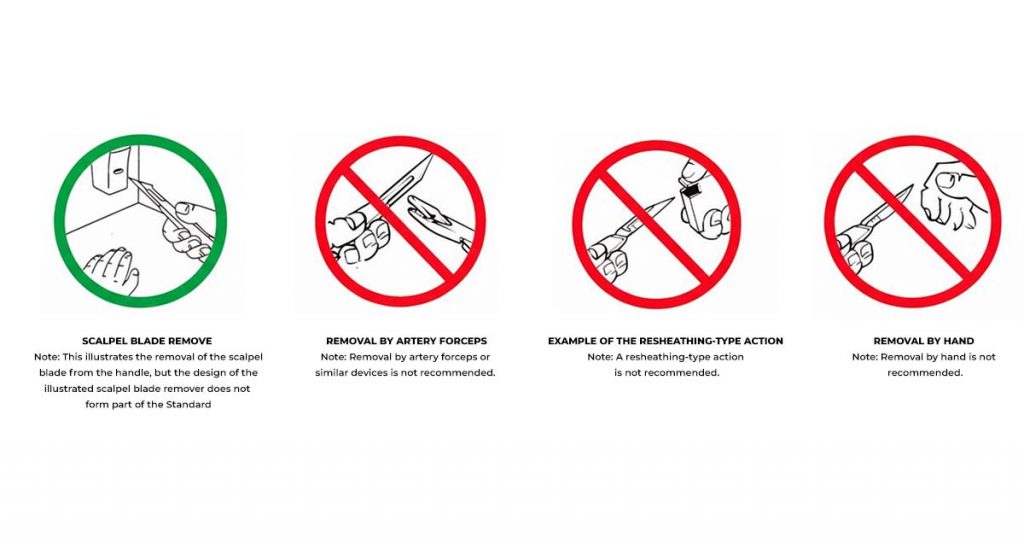 SCALPEL BLADE REMOVE
Note: This illustrates the removal of the scalpel blade from the handle, but the design of the illustrated scalpel blade remover does not form part of the Standard

REMOVAL BY ARTERY FORCEPS
Note: Removal by artery forceps or similar devices is not recommended.

EXAMPLE OF THE RESHEATHING-TYPE ACTION
Note: A resheathing-type action is not recommended.

REMOVAL BY HAND
Note: Removal by hand is not recommended.