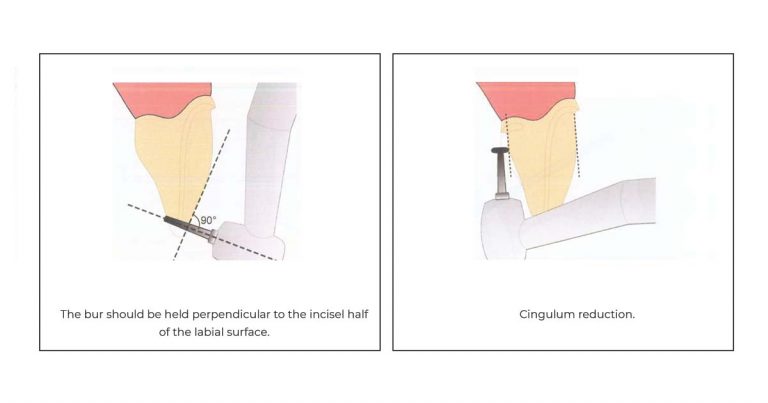 90°

The bur should be held perpendicular to the incisel half of the labial surface.

Cingulum reduction.