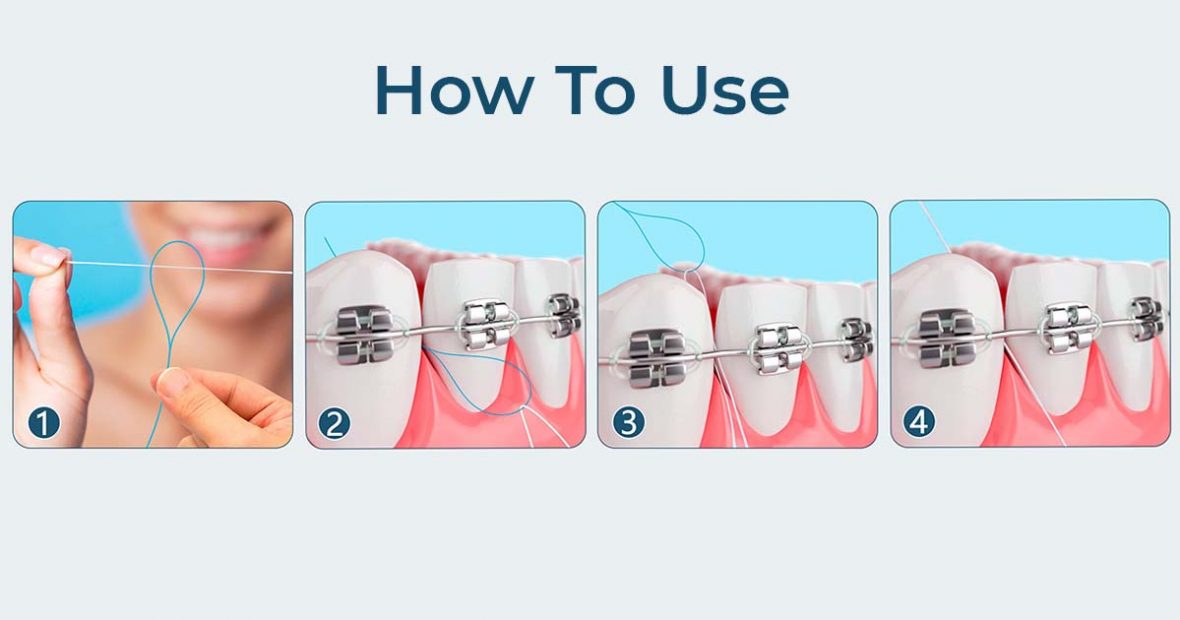 How To Use

1

2

3

4