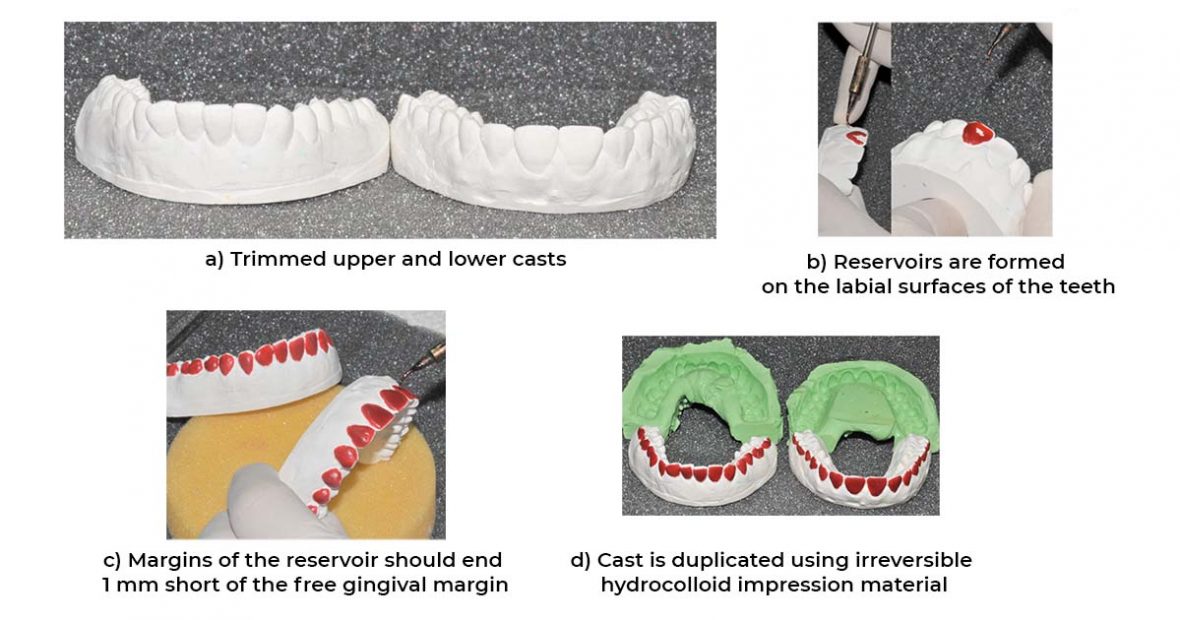 a) Trimmed upper and lower casts

b) Reservoirs are formed on the labial surfaces of the teeth

c) Margins of the reservoir should end 1 mm short of the free gingival margin

d) Cast is duplicated using irreversible hydrocolloid impression material