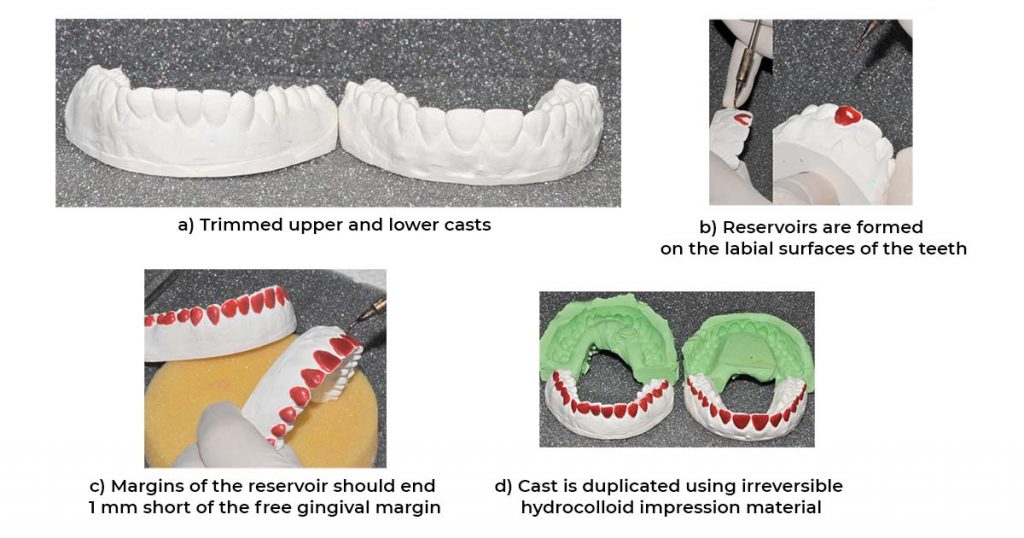 a) Trimmed upper and lower casts

b) Reservoirs are formed on the labial surfaces of the teeth

c) Margins of the reservoir should end 1 mm short of the free gingival margin

d) Cast is duplicated using irreversible hydrocolloid impression material